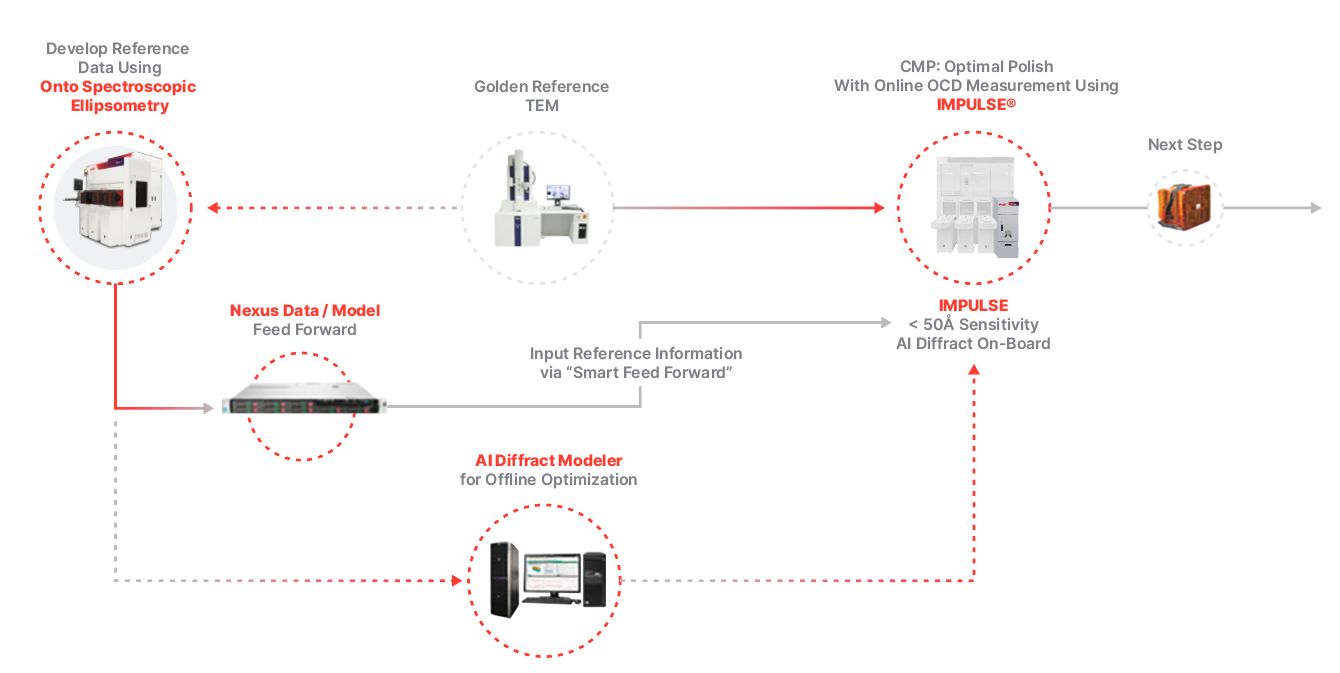 Develop Reference Data Using
Onto Spectroscopic Ellipsometry

Golden Reference
TEM

CMP: Optimal Polish
With Online OCD Measurement Using
IMPULSE®

Next Step

Nexus Data / Model
Feed Forward

Input Reference Information via “Smart Feed Forward”

IMPULSE
< 50Å Sensitivity
AI Diffract On-Board

AI Diffract Modeler
for Offline Optimization